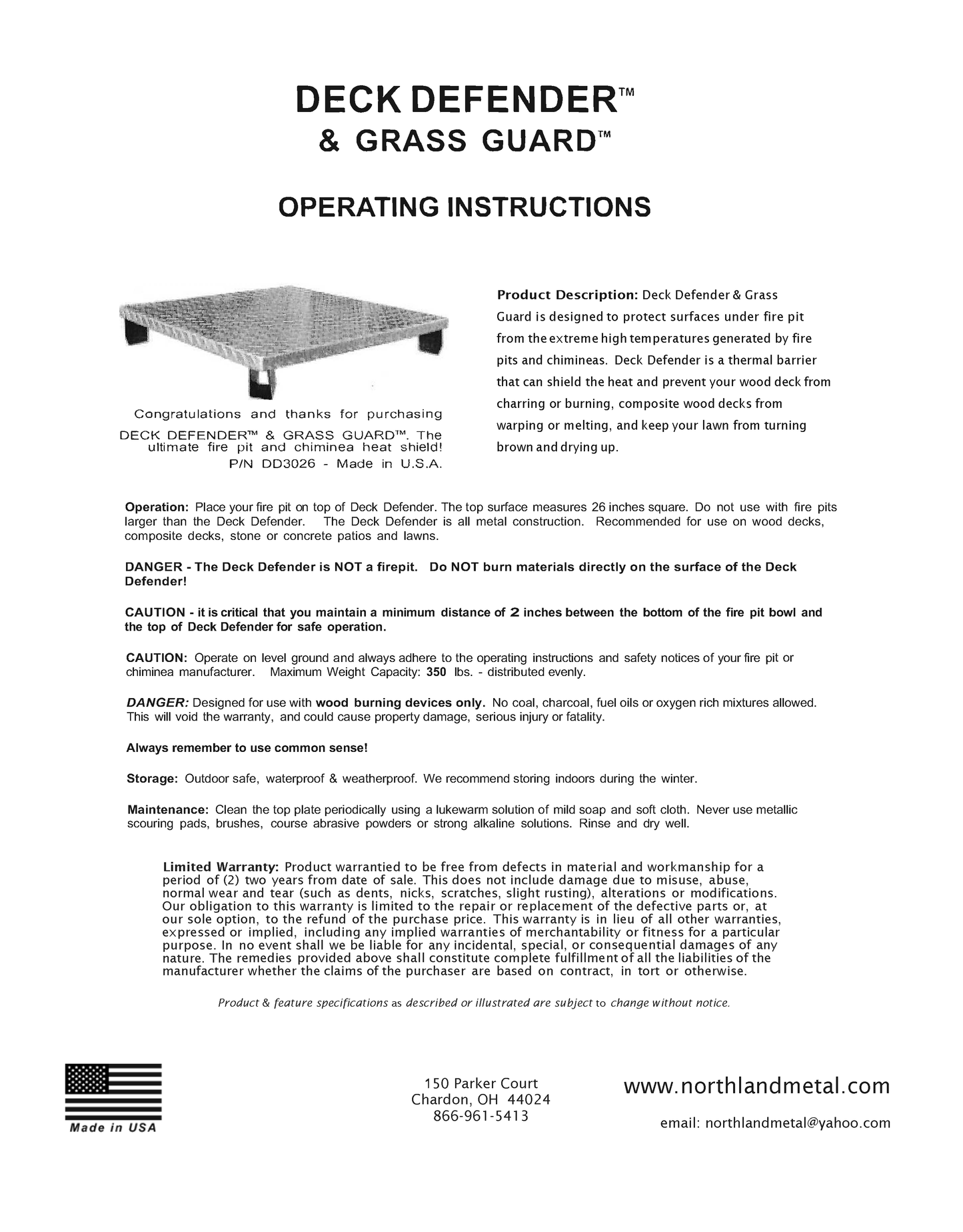 DECK DEFENDER™
& GRASS GUARD™

OPERATING INSTRUCTIONS

Congratulations and thanks for purchasing DECK DEFENDER™ & GRASS GUARD™. The ultimate fire pit and chiminea heat shield! P/N DD3026 - Made in U.S.A.

Product Description: Deck Defender & Grass Guard is designed to protect surfaces under fire pit from the extreme high temperatures generated by fire pits and chimineas. Deck Defender is a thermal barrier that can shield the heat and prevent your wood deck from charring or burning, composite wood decks from warping or melting, and keep your lawn from turning brown and drying up.

Operation: Place your fire pit on top of Deck Defender. The top surface measures 26 inches square. Do not use with fire pits larger than the Deck Defender. The Deck Defender is all metal construction. Recommended for use on wood decks, composite decks, stone or concrete patios and lawns.

DANGER - The Deck Defender is NOT a firepit. Do NOT burn materials directly on the surface of the Deck Defender!

CAUTION - it is critical that you maintain a minimum distance of 2 inches between the bottom of the fire pit bowl and the top of Deck Defender for safe operation.

CAUTION: Operate on level ground and always adhere to the operating instructions and safety notices of your fire pit or chiminea manufacturer. Maximum Weight Capacity: 350 lbs. - distributed evenly.

DANGER: Designed for use with wood burning devices only. No coal, charcoal, fuel oils or oxygen rich mixtures allowed. This will void the warranty, and could cause property damage, serious injury or fatality.

Always remember to use common sense!

Storage: Outdoor safe, waterproof & weatherproof. We recommend storing indoors during the winter.

Maintenance: Clean the top plate periodically using a lukewarm solution of mild soap and soft cloth. Never use metallic scouring pads, brushes, course abrasive powders or strong alkaline solutions. Rinse and dry well.

Limited Warranty: Product warrantied to be free from defects in material and workmanship for a period of (2) two years from date of sale. This does not include damage due to misuse, abuse, normal wear and tear (such as dents, nicks, scratches, slight rusting), alterations or modifications. Our obligation to this warranty is limited to the repair or replacement of the defective parts or, at our sole option, to the refund of the purchase price. This warranty is in lieu of all other warranties, expressed or implied, including any implied warranties of merchantability or fitness for a particular purpose. In no event shall we be liable for any incidental, special, or consequential damages of any nature. The remedies provided above shall constitute complete fulfillment of all the liabilities of the manufacturer whether the claims of the purchaser are based on contract, in tort or otherwise.

Product & feature specifications as described or illustrated are subject to change without notice.

Made in USA

150 Parker Court
Chardon, OH 44024
866-961-5413

www.northlandmetal.com

email: northlandmetal@yahoo.com